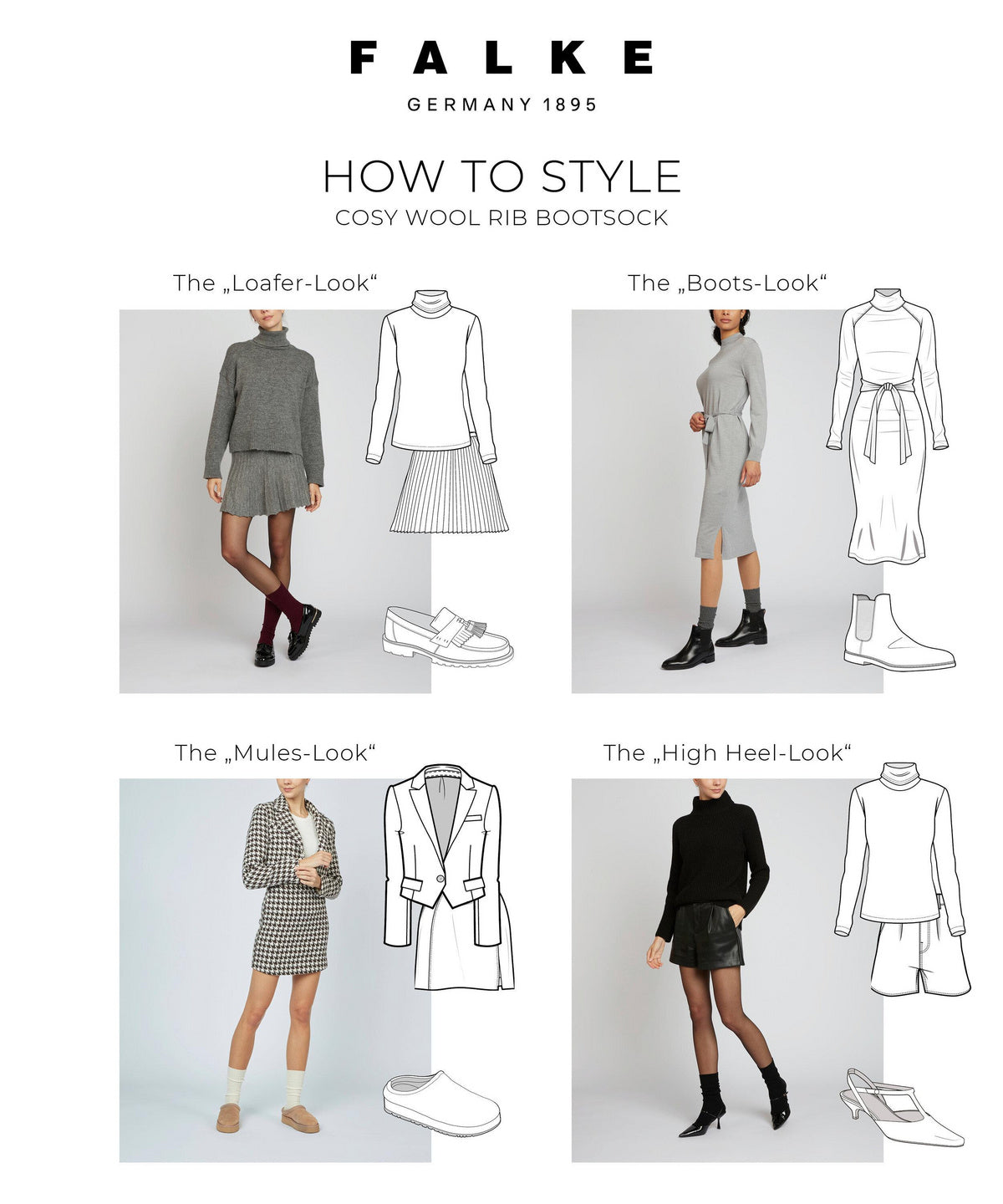 FALKE
GERMANY 1895

HOW TO STYLE
COSY WOOL RIB BOOTSOCK

The „Loafer-Look“

The „Boots-Look“

The „Mules-Look“

The „High Heel-Look“