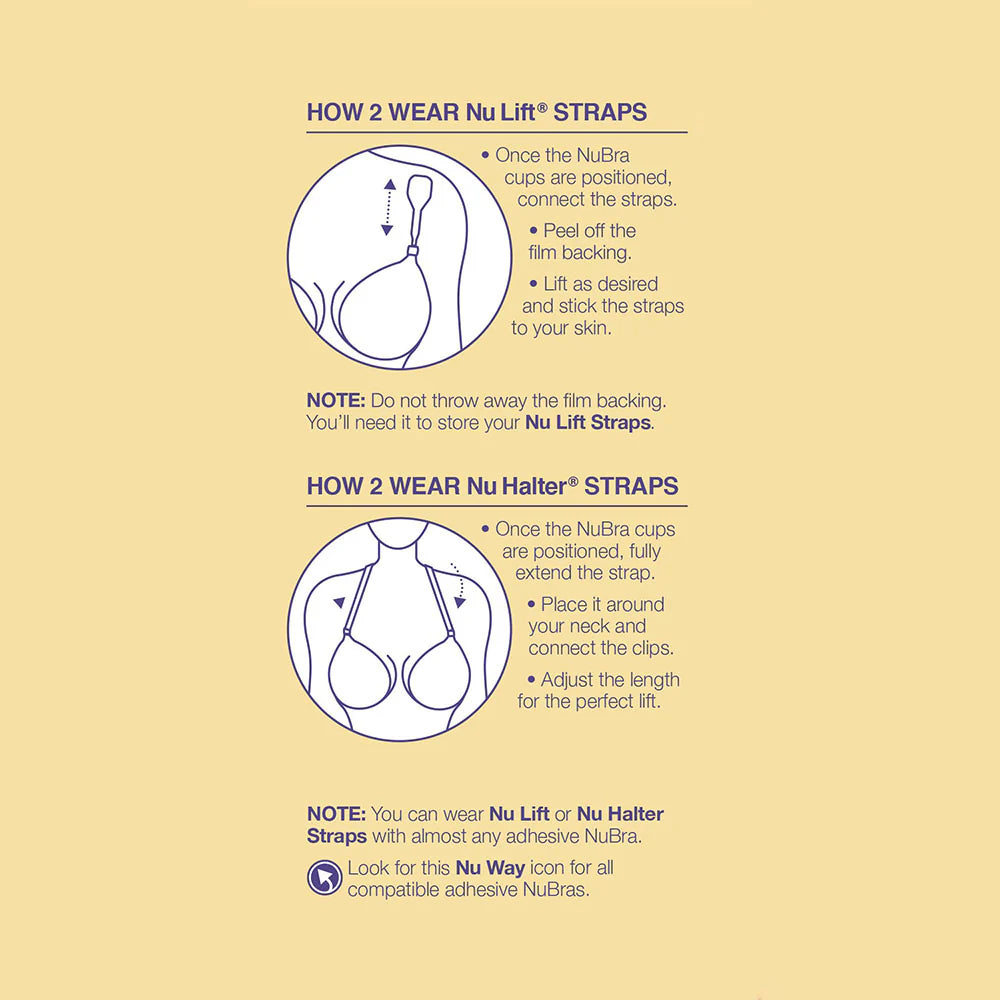 HOW 2 WEAR Nu Lift® STRAPS

• Once the NuBra cups are positioned, connect the straps.

• Peel off the film backing.

• Lift as desired and stick the straps to your skin.

NOTE: Do not throw away the film backing. You'll need it to store your Nu Lift Straps.

HOW 2 WEAR Nu Halter® STRAPS

• Once the NuBra cups are positioned, fully extend the strap.

• Place it around your neck and connect the clips.

• Adjust the length for the perfect lift.

NOTE: You can wear Nu Lift or Nu Halter Straps with almost any adhesive NuBra.

Look for this Nu Way icon for all compatible adhesive NuBras.